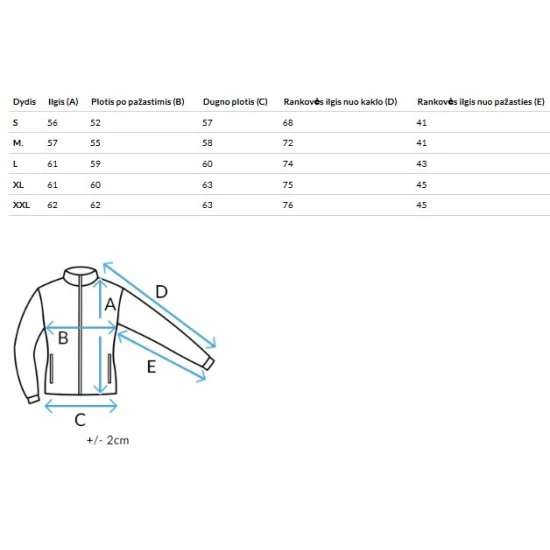 | Dydis | Ilgis (A) | Plotis po pažastimis (B) | Dugno plotis (C) | Rankovės ilgis nuo kaklo (D) | Rankovės ilgis nuo pažasties (E) |
|---|---|---|---|---|---|
| S | 56 | 52 | 57 | 68 | 41 |
| M. | 57 | 55 | 58 | 72 | 41 |
| L | 61 | 59 | 60 | 74 | 43 |
| XL | 61 | 60 | 63 | 75 | 45 |
| XXL | 62 | 62 | 63 | 76 | 45 |

D
A
B
E
C
+/- 2cm