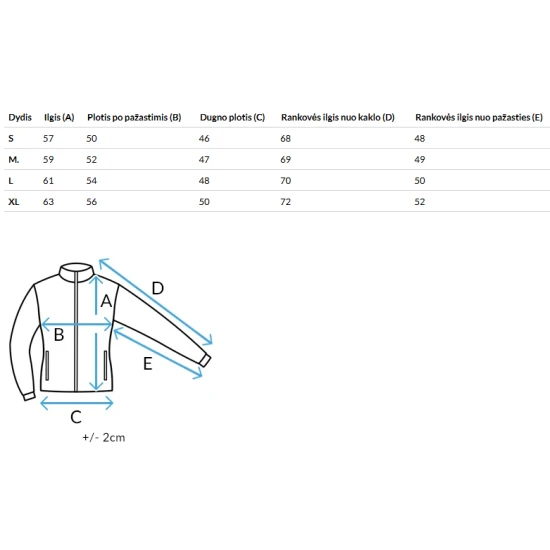 | Dydis | Ilgis (A) | Plotis po pažastimis (B) | Dugno plotis (C) | Rankovės ilgis nuo kaklo (D) | Rankovės ilgis nuo pažasties (E) |
|---|---|---|---|---|---|
| S | 57 | 50 | 46 | 68 | 48 |
| M. | 59 | 52 | 47 | 69 | 49 |
| L | 61 | 54 | 48 | 70 | 50 |
| XL | 63 | 56 | 50 | 72 | 52 |

D
A
B
E
C
+/- 2cm