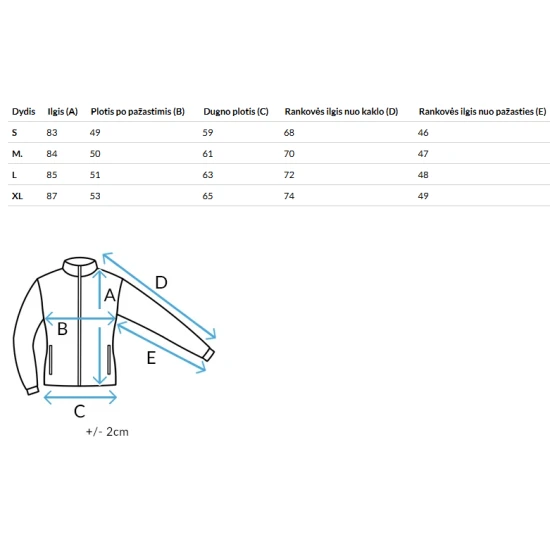 | Dydis | Ilgis (A) | Plotis po pažastimis (B) | Dugno plotis (C) | Rankovės ilgis nuo kaklo (D) | Rankovės ilgis nuo pažasties (E) |
|---|---|---|---|---|---|
| S | 83 | 49 | 59 | 68 | 46 |
| M. | 84 | 50 | 61 | 70 | 47 |
| L | 85 | 51 | 63 | 72 | 48 |
| XL | 87 | 53 | 65 | 74 | 49 |

D
A
B
E
C
+/- 2cm